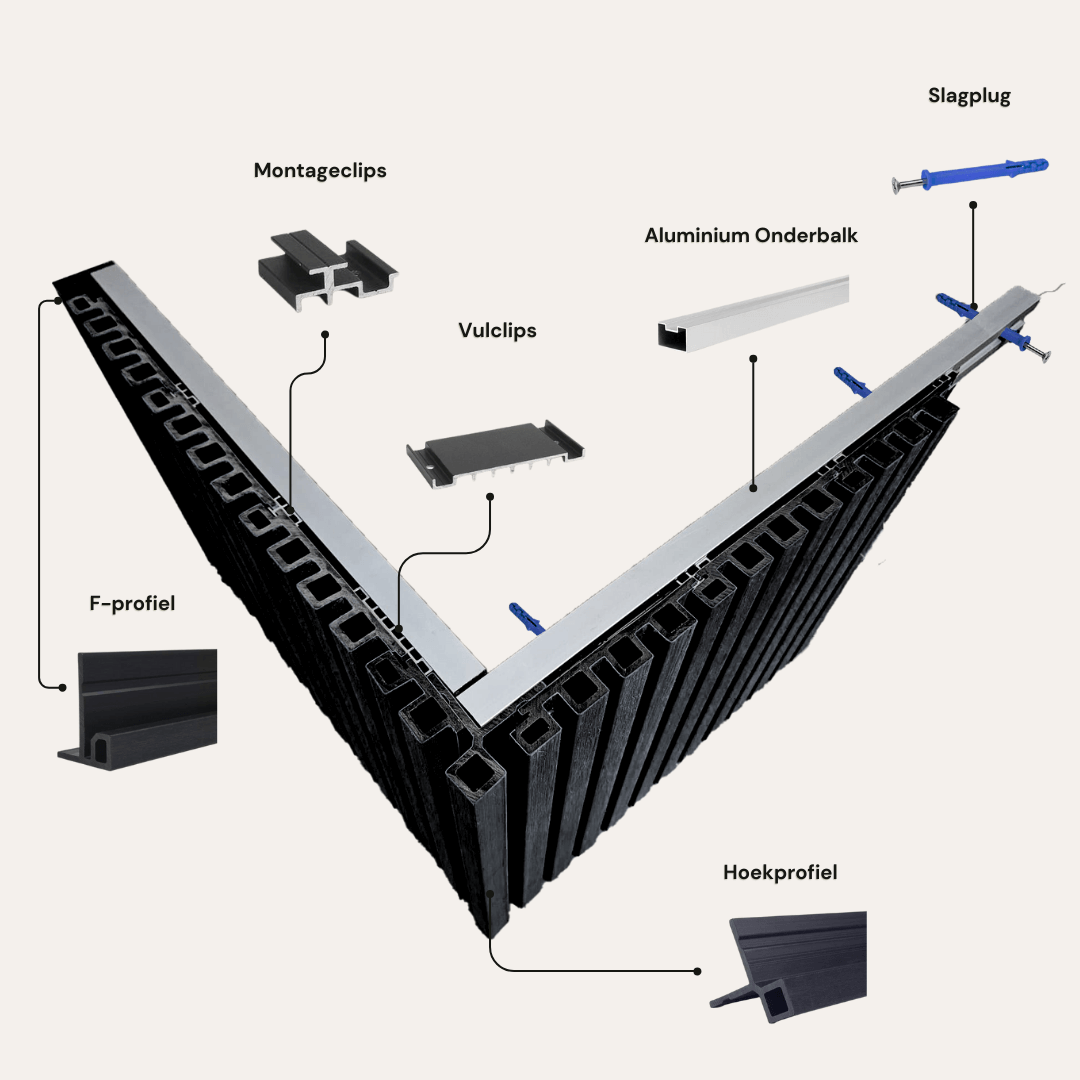 Slagplug

Montageclips

Aluminium Onderbalk

Vulclips

F-profiel

Hoekprofiel